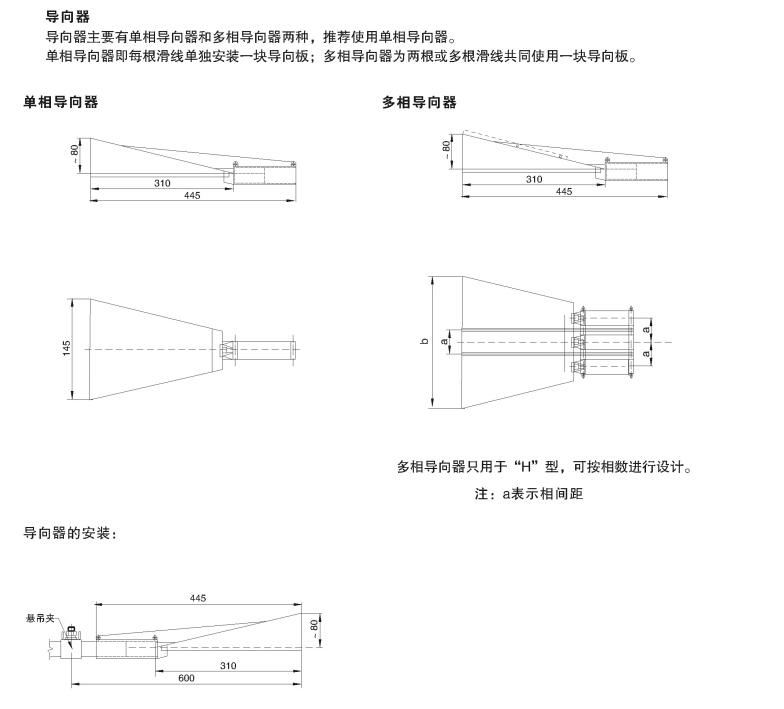 导向器
导向器主要有单相导向器和多相导向器两种，推荐使用单相导向器。
单相导向器即每根滑线单独安装一块导向板；多相导向器为两根或多根滑线共同使用一块导向板。

单相导向器

~80
310
445
145

多相导向器

~80
310
445
b
a
a
a

多相导向器只用于“H”型，可按相数进行设计。
注：a表示相间距

导向器的安装：

445
悬吊夹
~80
310
600